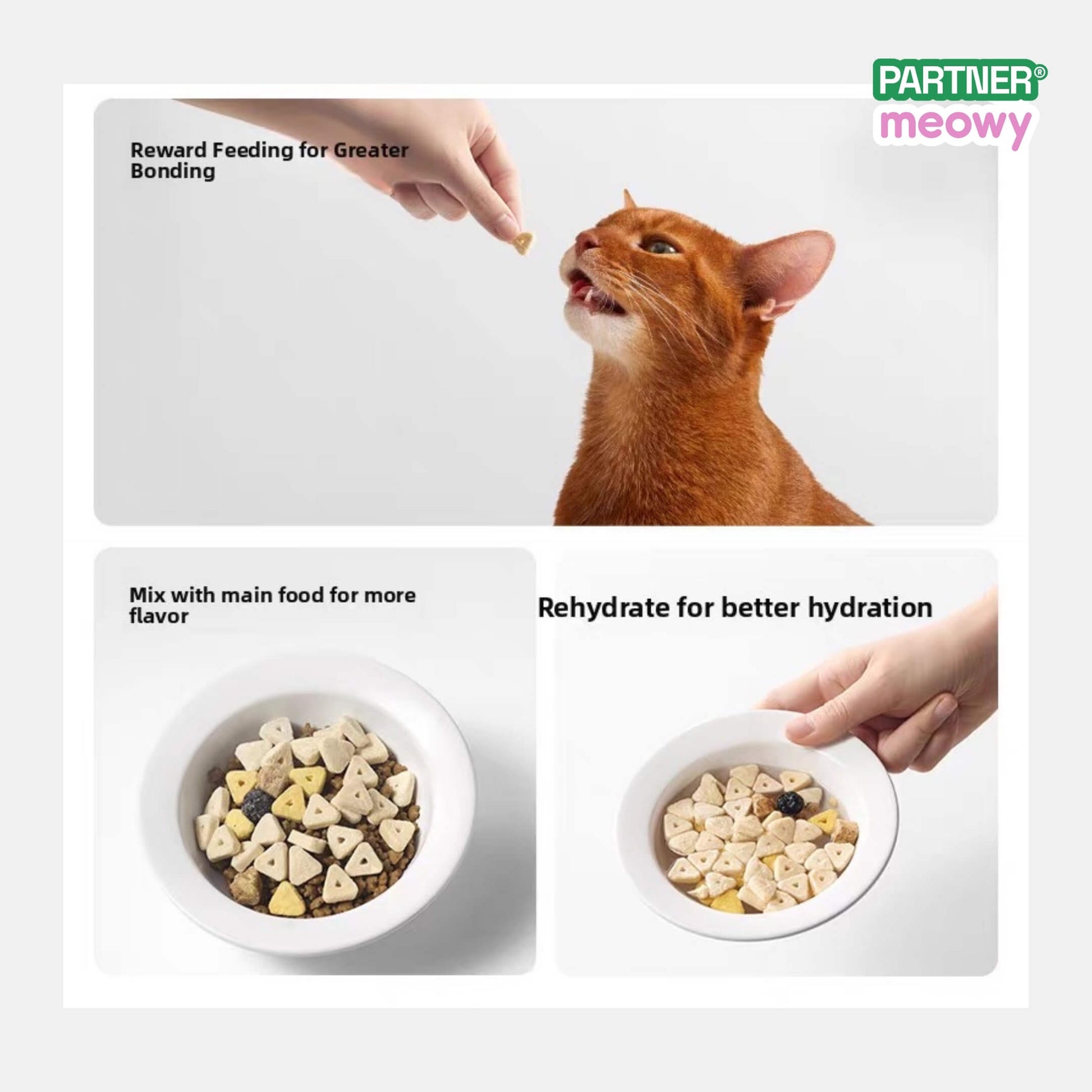 PARTNER®
meowy

Reward Feeding for Greater Bonding

Mix with main food for more flavor

Rehydrate for better hydration